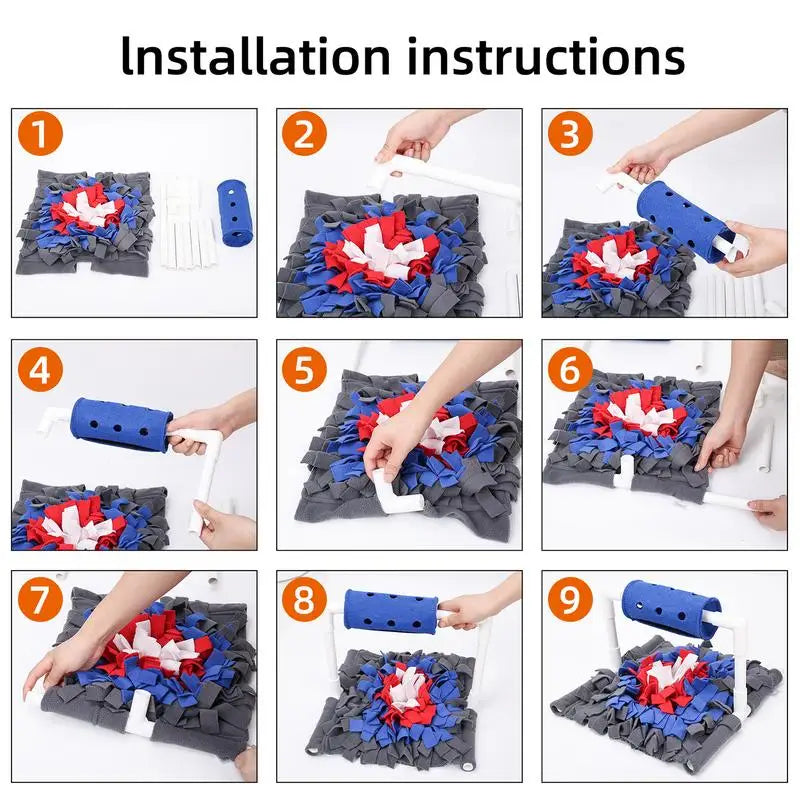 Installation instructions

1

2

3

4

5

6

7

8

9