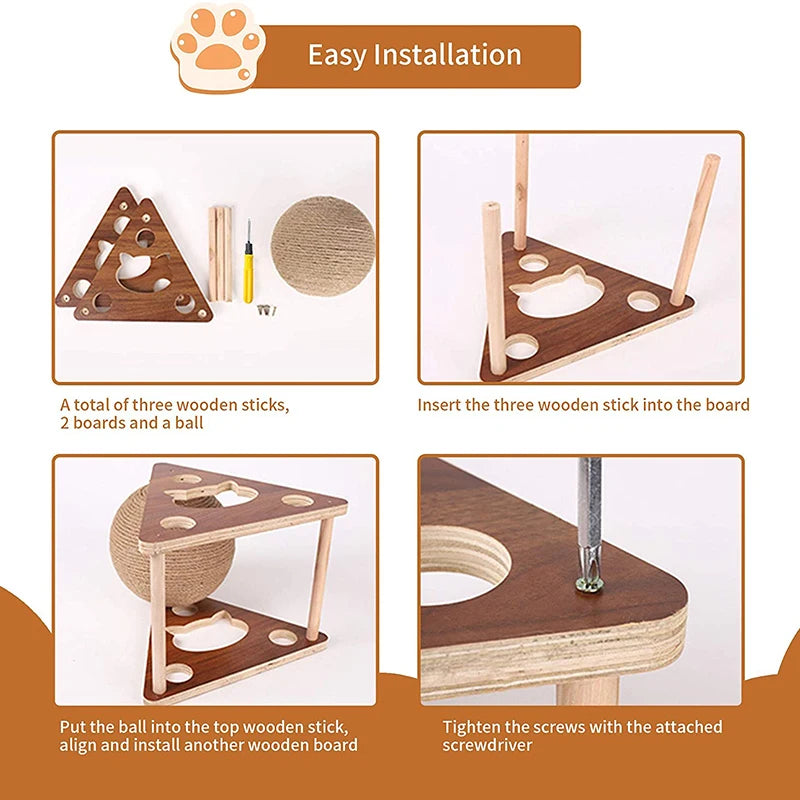 Easy Installation

A total of three wooden sticks, 2 boards and a ball

Insert the three wooden stick into the board

Put the ball into the top wooden stick, align and install another wooden board

Tighten the screws with the attached screwdriver