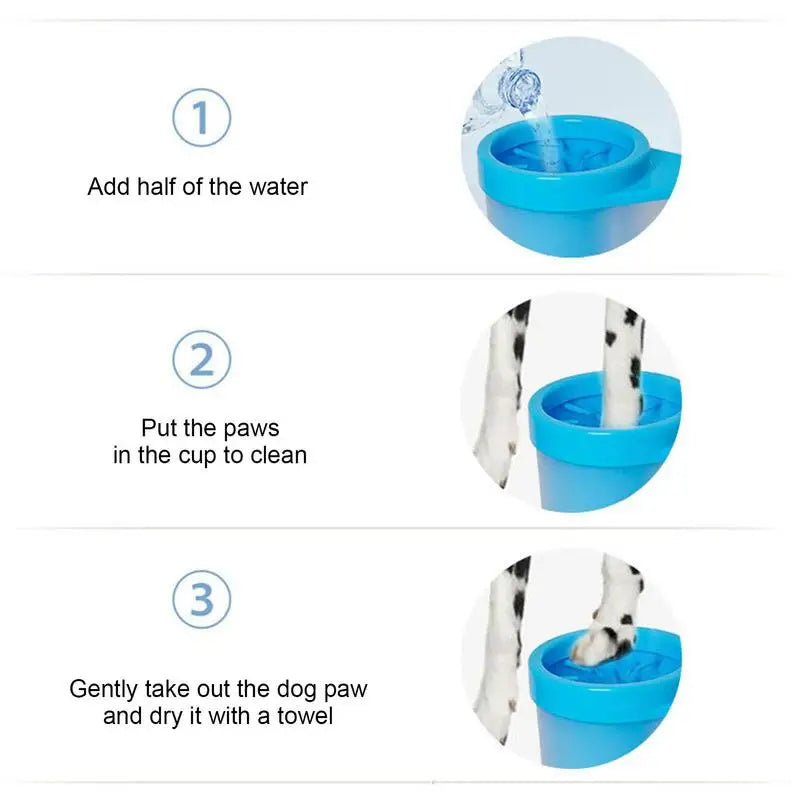 1

Add half of the water

2

Put the paws
in the cup to clean

3

Gently take out the dog paw
and dry it with a towel