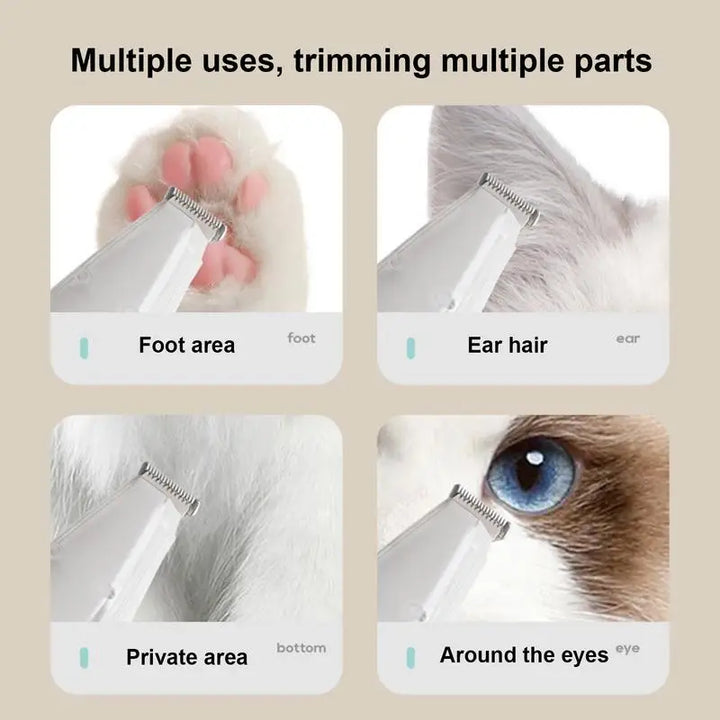 Multiple uses, trimming multiple parts

Foot area foot

Ear hair ear

Private area bottom

Around the eyes eye