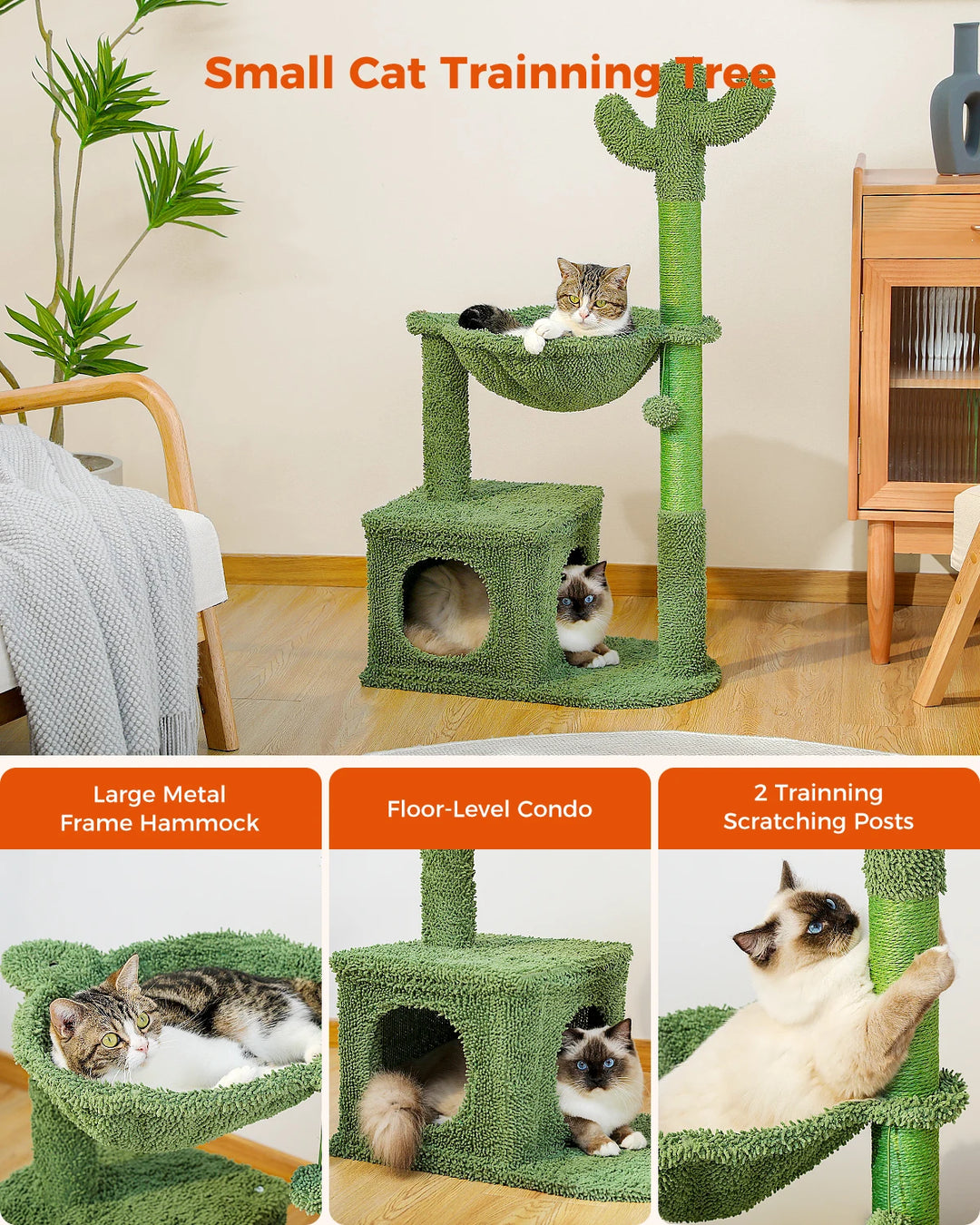 Small Cat Trainning Tree

Large Metal Frame Hammock

Floor-Level Condo

2 Trainning Scratching Posts