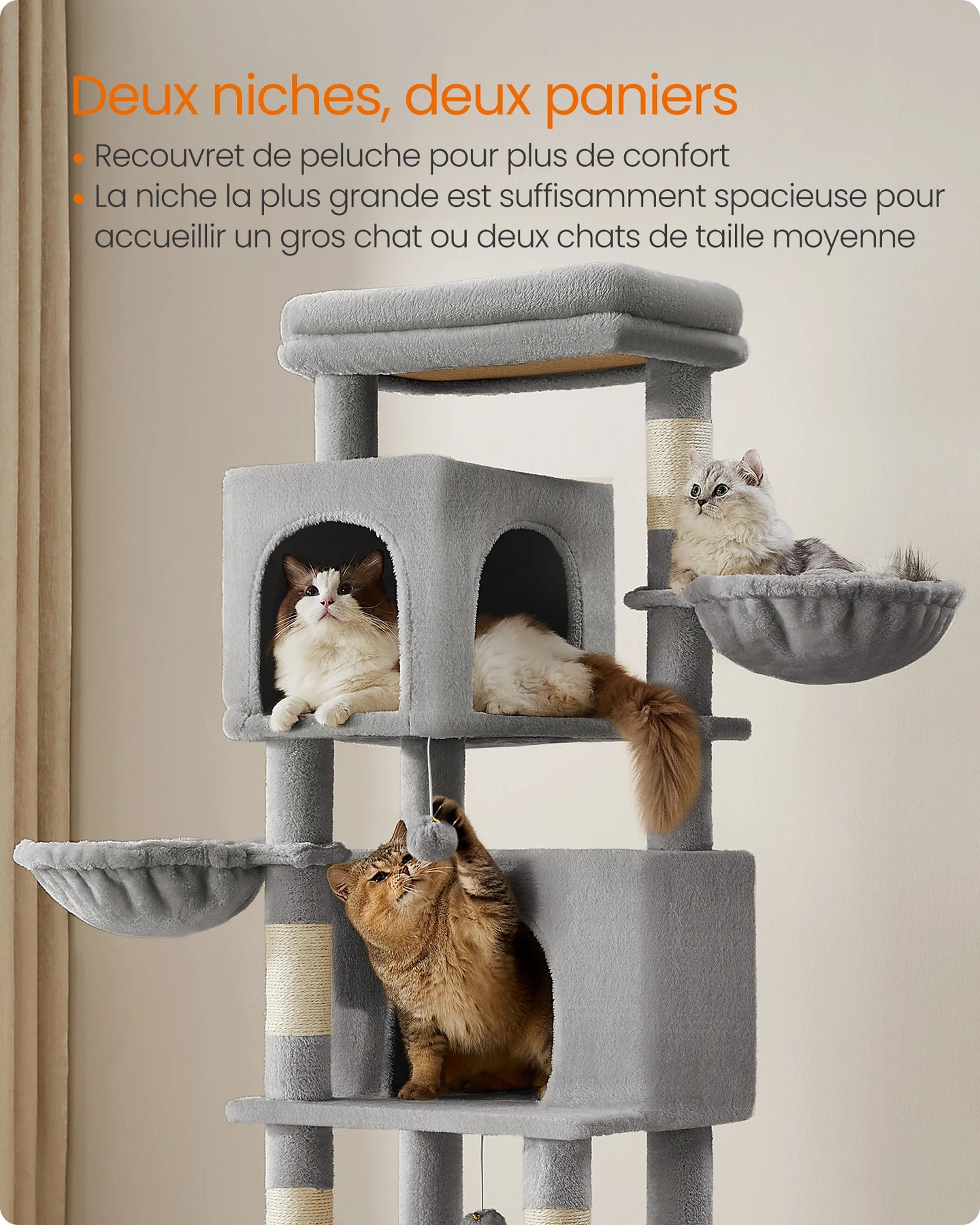 Deux niches, deux paniers

• Recouvret de peluche pour plus de confort
• La niche la plus grande est suffisamment spacieuse pour accueillir un gros chat ou deux chats de taille moyenne